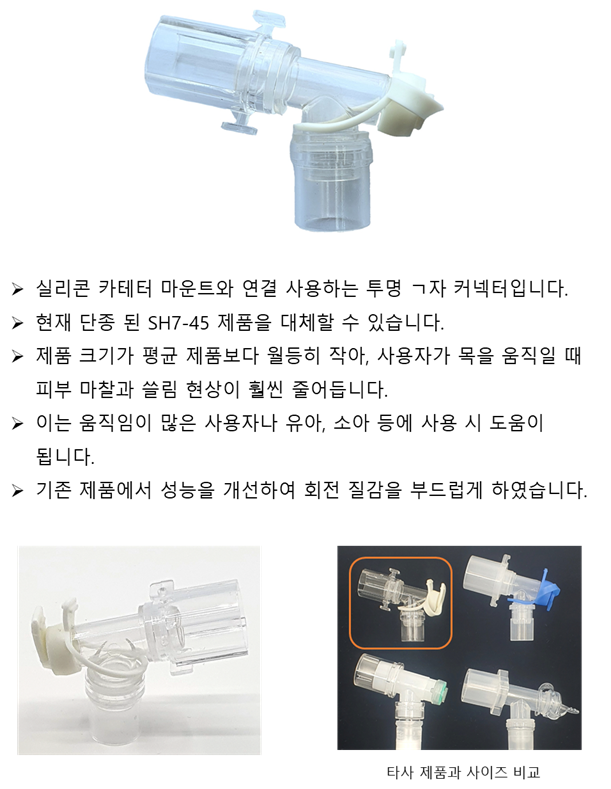 ➢ 실리콘 카테터 마운트와 연결 사용하는 투명 ㄱ자 커넥터입니다.

➢ 현재 단종 된 SH7-45 제품을 대체할 수 있습니다.

➢ 제품 크기가 평균 제품보다 월등히 작아, 사용자가 목을 움직일 때 피부 마찰과 쓸림 현상이 훨씬 줄어듭니다.

➢ 이는 움직임이 많은 사용자나 유아, 소아 등에 사용 시 도움이 됩니다.

➢ 기존 제품에서 성능을 개선하여 회전 질감을 부드럽게 하였습니다.

타사 제품과 사이즈 비교