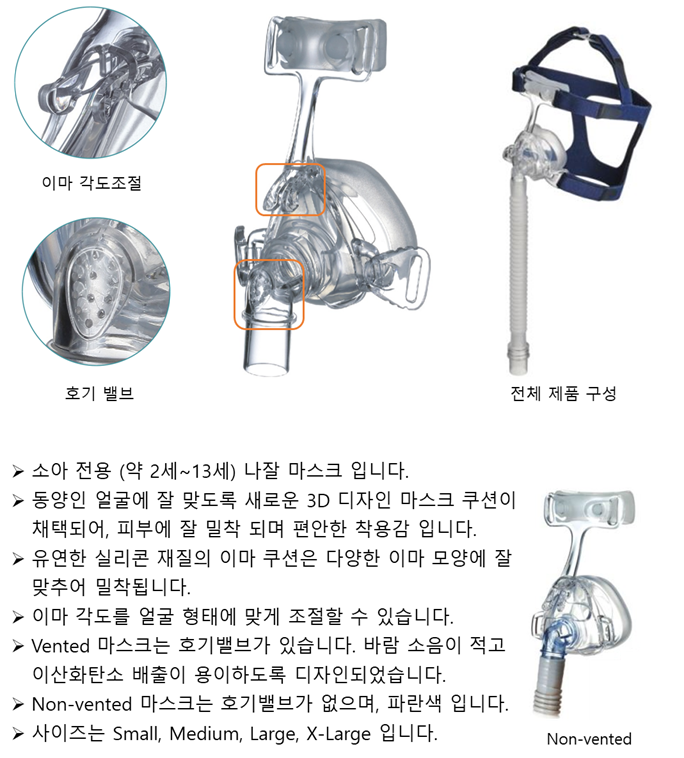 이마 각도조절

호기 밸브

전체 제품 구성

➢ 소아 전용 (약 2세~13세) 나잘 마스크 입니다.
➢ 동양인 얼굴에 잘 맞도록 새로운 3D 디자인 마스크 쿠션이 채택되어, 피부에 잘 밀착 되며 편안한 착용감 입니다.
➢ 유연한 실리콘 재질의 이마 쿠션은 다양한 이마 모양에 잘 맞추어 밀착됩니다.
➢ 이마 각도를 얼굴 형태에 맞게 조절할 수 있습니다.
➢ Vented 마스크는 호기밸브가 있습니다. 바람 소음이 적고 이산화탄소 배출이 용이하도록 디자인되었습니다.
➢ Non-vented 마스크는 호기밸브가 없으며, 파란색 입니다.
➢ 사이즈는 Small, Medium, Large, X-Large 입니다.

Non-vented